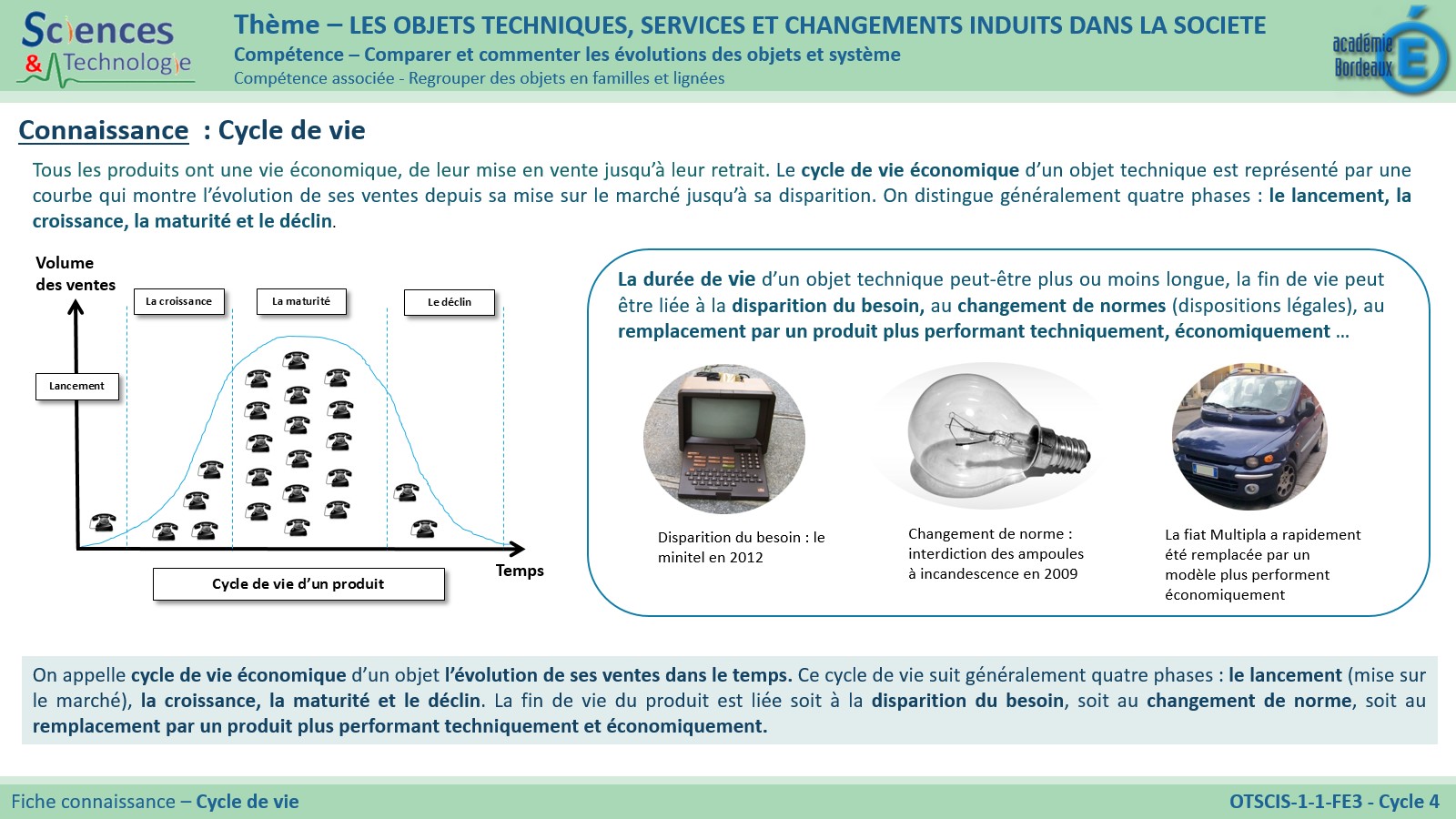 Sciences & Technologie

Thème – LES OBJETS TECHNIQUES, SERVICES ET CHANGEMENTS INDUITS DANS LA SOCIETE
Compétence – Comparer et commenter les évolutions des objets et système
Compétence associée - Regrouper des objets en familles et lignées

académie Bordeaux

Connaissance : Cycle de vie

Tous les produits ont une vie économique, de leur mise en vente jusqu'à leur retrait. Le cycle de vie économique d'un objet technique est représenté par une courbe qui montre l'évolution de ses ventes depuis sa mise sur le marché jusqu'à sa disparition. On distingue généralement quatre phases : le lancement, la croissance, la maturité et le déclin.

Volume des ventes

La croissance

La maturité

Le déclin

Lancement

Temps

Cycle de vie d'un produit

La durée de vie d'un objet technique peut-être plus ou moins longue, la fin de vie peut être liée à la disparition du besoin, au changement de normes (dispositions légales), au remplacement par un produit plus performant techniquement, économiquement …

Disparition du besoin : le minitel en 2012

Changement de norme : interdiction des ampoules à incandescence en 2009

La fiat Multipla a rapidement été remplacée par un modèle plus performent économiquement

On appelle cycle de vie économique d'un objet l'évolution de ses ventes dans le temps. Ce cycle de vie suit généralement quatre phases : le lancement (mise sur le marché), la croissance, la maturité et le déclin. La fin de vie du produit est liée soit à la disparition du besoin, soit au changement de norme, soit au remplacement par un produit plus performant techniquement et économiquement.

Fiche connaissance – Cycle de vie

OTSCIS-1-1-FE3 - Cycle 4