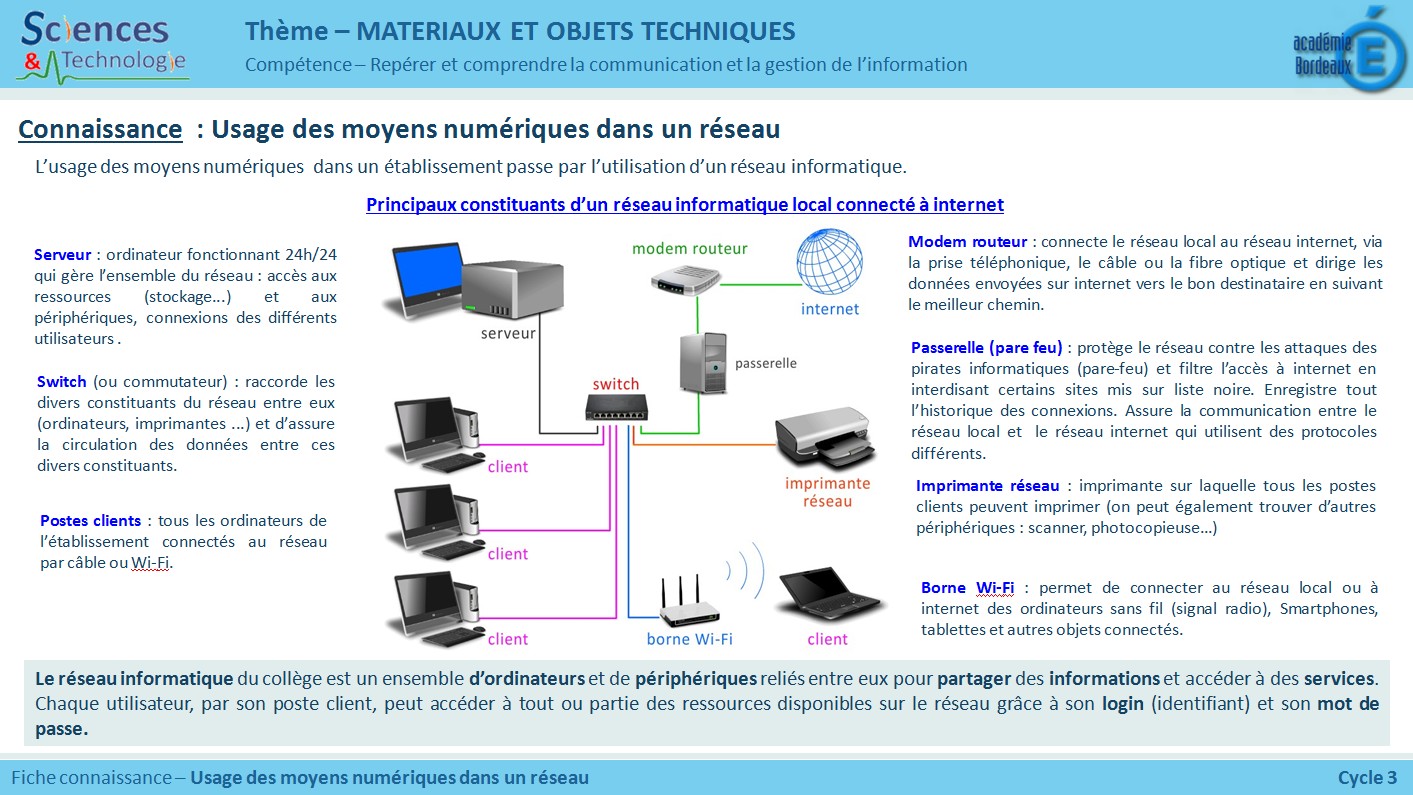 Sciences & Technologie

Thème – MATERIAUX ET OBJETS TECHNIQUES

Compétence – Repérer et comprendre la communication et la gestion de l'information

académie Bordeaux

Connaissance : Usage des moyens numériques dans un réseau

L'usage des moyens numériques dans un établissement passe par l'utilisation d'un réseau informatique.

Principaux constituants d'un réseau informatique local connecté à internet

Serveur : ordinateur fonctionnant 24h/24 qui gère l'ensemble du réseau : accès aux ressources (stockage...) et aux périphériques, connexions des différents utilisateurs .

Switch (ou commutateur) : raccorde les divers constituants du réseau entre eux (ordinateurs, imprimantes ...) et d'assure la circulation des données entre ces divers constituants.

Postes clients : tous les ordinateurs de l'établissement connectés au réseau par câble ou Wi-Fi.

modem routeur

internet

serveur

passerelle

switch

client

client

client

imprimante réseau

borne Wi-Fi

client

Modem routeur : connecte le réseau local au réseau internet, via la prise téléphonique, le câble ou la fibre optique et dirige les données envoyées sur internet vers le bon destinataire en suivant le meilleur chemin.

Passerelle (pare feu) : protège le réseau contre les attaques des pirates informatiques (pare-feu) et filtre l'accès à internet en interdisant certains sites mis sur liste noire. Enregistre tout l'historique des connexions. Assure la communication entre le réseau local et le réseau internet qui utilisent des protocoles différents.

Imprimante réseau : imprimante sur laquelle tous les postes clients peuvent imprimer (on peut également trouver d'autres périphériques : scanner, photocopieuse…)

Borne Wi-Fi : permet de connecter au réseau local ou à internet des ordinateurs sans fil (signal radio), Smartphones, tablettes et autres objets connectés.

Le réseau informatique du collège est un ensemble d'ordinateurs et de périphériques reliés entre eux pour partager des informations et accéder à des services. Chaque utilisateur, par son poste client, peut accéder à tout ou partie des ressources disponibles sur le réseau grâce à son login (identifiant) et son mot de passe.

Fiche connaissance – Usage des moyens numériques dans un réseau

Cycle 3