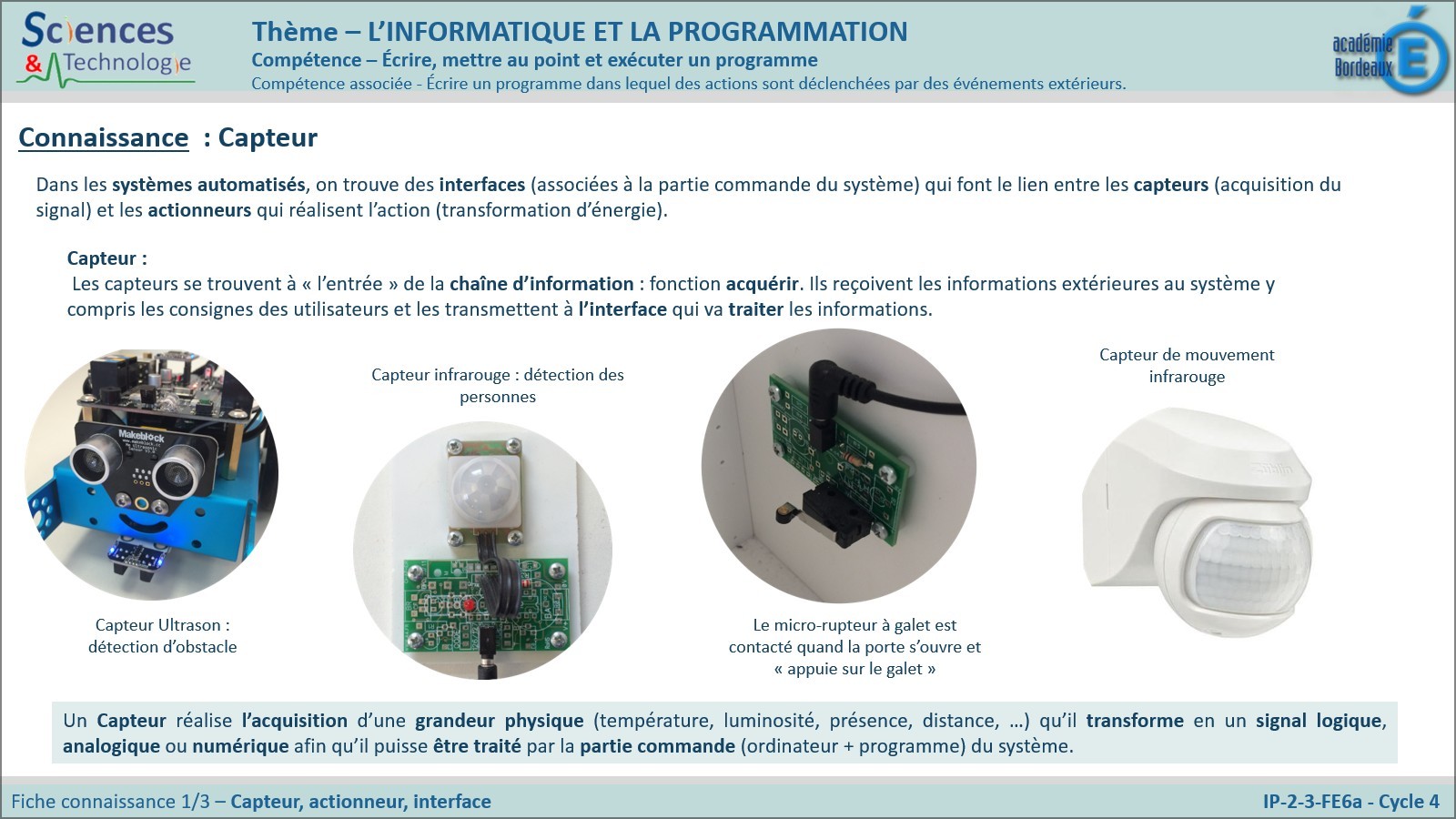 Sciences & Technologie

Thème – L'INFORMATIQUE ET LA PROGRAMMATION
Compétence – Écrire, mettre au point et exécuter un programme
Compétence associée - Écrire un programme dans lequel des actions sont déclenchées par des événements extérieurs.

académie Bordeaux

Connaissance : Capteur

Dans les systèmes automatisés, on trouve des interfaces (associées à la partie commande du système) qui font le lien entre les capteurs (acquisition du signal) et les actionneurs qui réalisent l'action (transformation d'énergie).

Capteur :
Les capteurs se trouvent à « l'entrée » de la chaîne d'information : fonction acquérir. Ils reçoivent les informations extérieures au système y compris les consignes des utilisateurs et les transmettent à l'interface qui va traiter les informations.

Makeblock

Capteur Ultrason : détection d'obstacle

Capteur infrarouge : détection des personnes

Le micro-rupteur à galet est contacté quand la porte s'ouvre et « appuie sur le galet »

Capteur de mouvement infrarouge

Un Capteur réalise l'acquisition d'une grandeur physique (température, luminosité, présence, distance, …) qu'il transforme en un signal logique, analogique ou numérique afin qu'il puisse être traité par la partie commande (ordinateur + programme) du système.

Fiche connaissance 1/3 – Capteur, actionneur, interface

IP-2-3-FE6a - Cycle 4