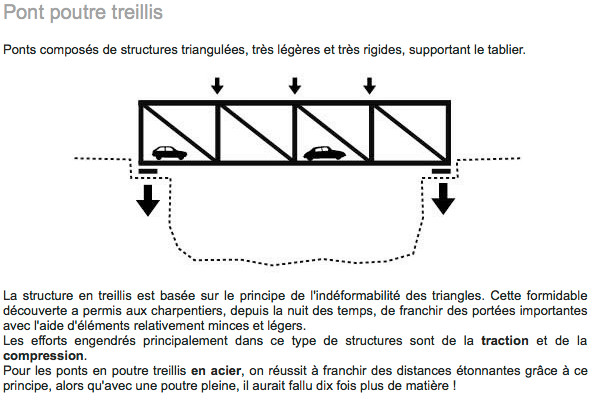 Pont poutre treillis

Ponts composés de structures triangulées, très légères et très rigides, supportant le tablier.

La structure en treillis est basée sur le principe de l'indéformabilité des triangles. Cette formidable découverte a permis aux charpentiers, depuis la nuit des temps, de franchir des portées importantes avec l'aide d'éléments relativement minces et légers.
Les efforts engendrés principalement dans ce type de structures sont de la traction et de la compression.
Pour les ponts en poutre treillis en acier, on réussit à franchir des distances étonnantes grâce à ce principe, alors qu'avec une poutre pleine, il aurait fallu dix fois plus de matière !